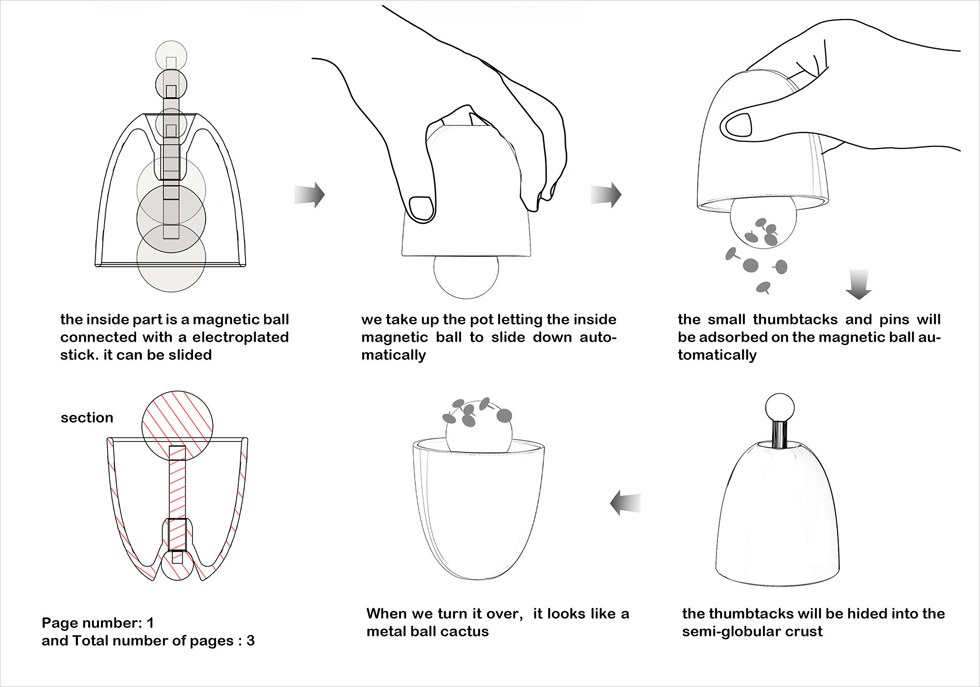 the inside part is a magnetic ball connected with a electroplated stick. it can be slided

we take up the pot letting the inside magnetic ball to slide down automatically

the small thumbtacks and pins will be adsorbed on the magnetic ball automatically

section

Page number: 1
and Total number of pages : 3

When we turn it over, it looks like a metal ball cactus

the thumbtacks will be hided into the semi-globular crust